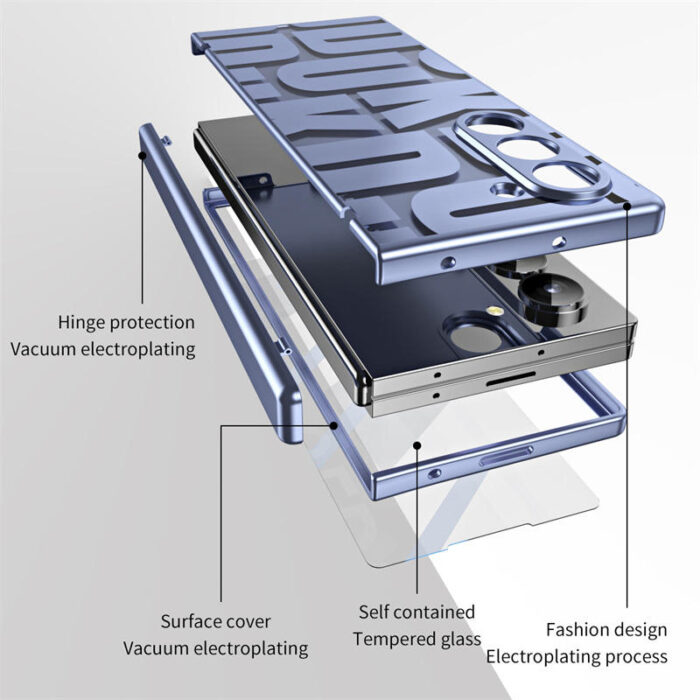 Hinge protection
Vacuum electroplating

Surface cover
Vacuum electroplating

Self contained
Tempered glass

Fashion design
Electroplating process