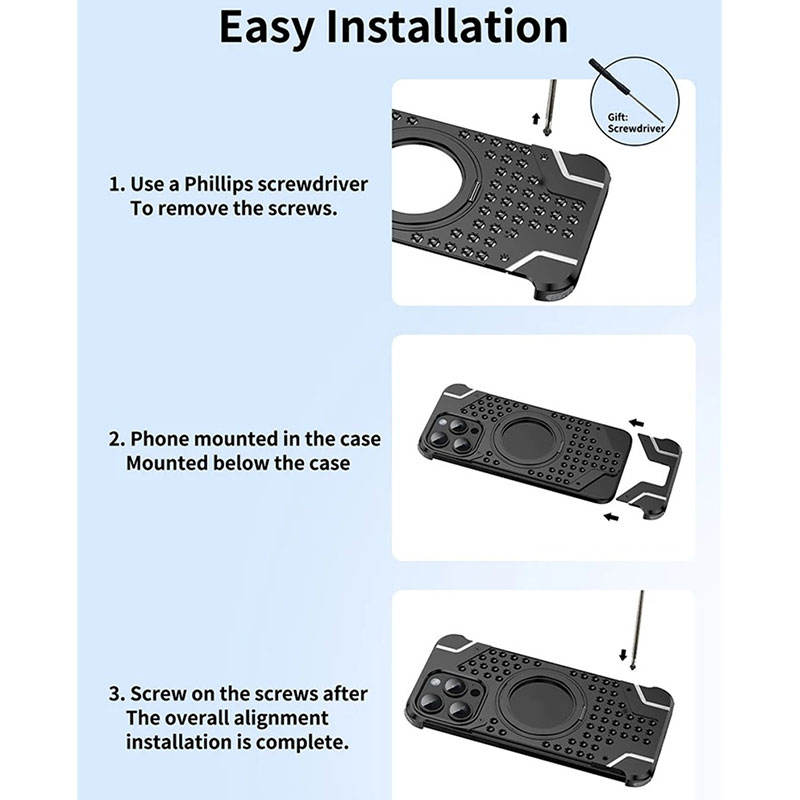 Easy Installation

Gift: Screwdriver

1. Use a Phillips screwdriver
To remove the screws.

2. Phone mounted in the case
Mounted below the case

3. Screw on the screws after
The overall alignment
installation is complete.